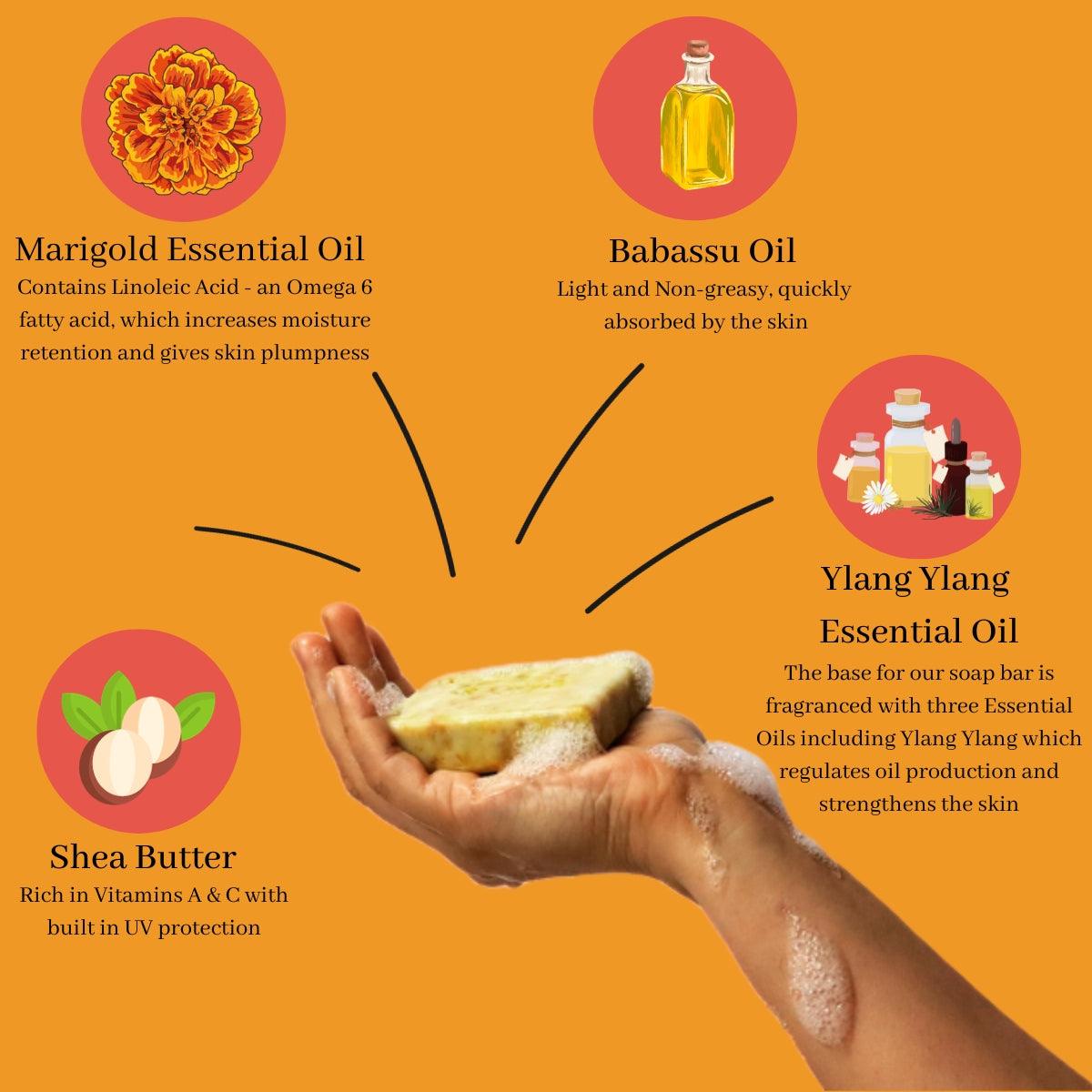 Marigold Essential Oil
Contains Linoleic Acid - an Omega 6 fatty acid, which increases moisture retention and gives skin plumpness

Babassu Oil
Light and Non-greasy, quickly absorbed by the skin

Ylang Ylang Essential Oil
The base for our soap bar is fragranced with three Essential Oils including Ylang Ylang which regulates oil production and strengthens the skin

Shea Butter
Rich in Vitamins A & C with built in UV protection