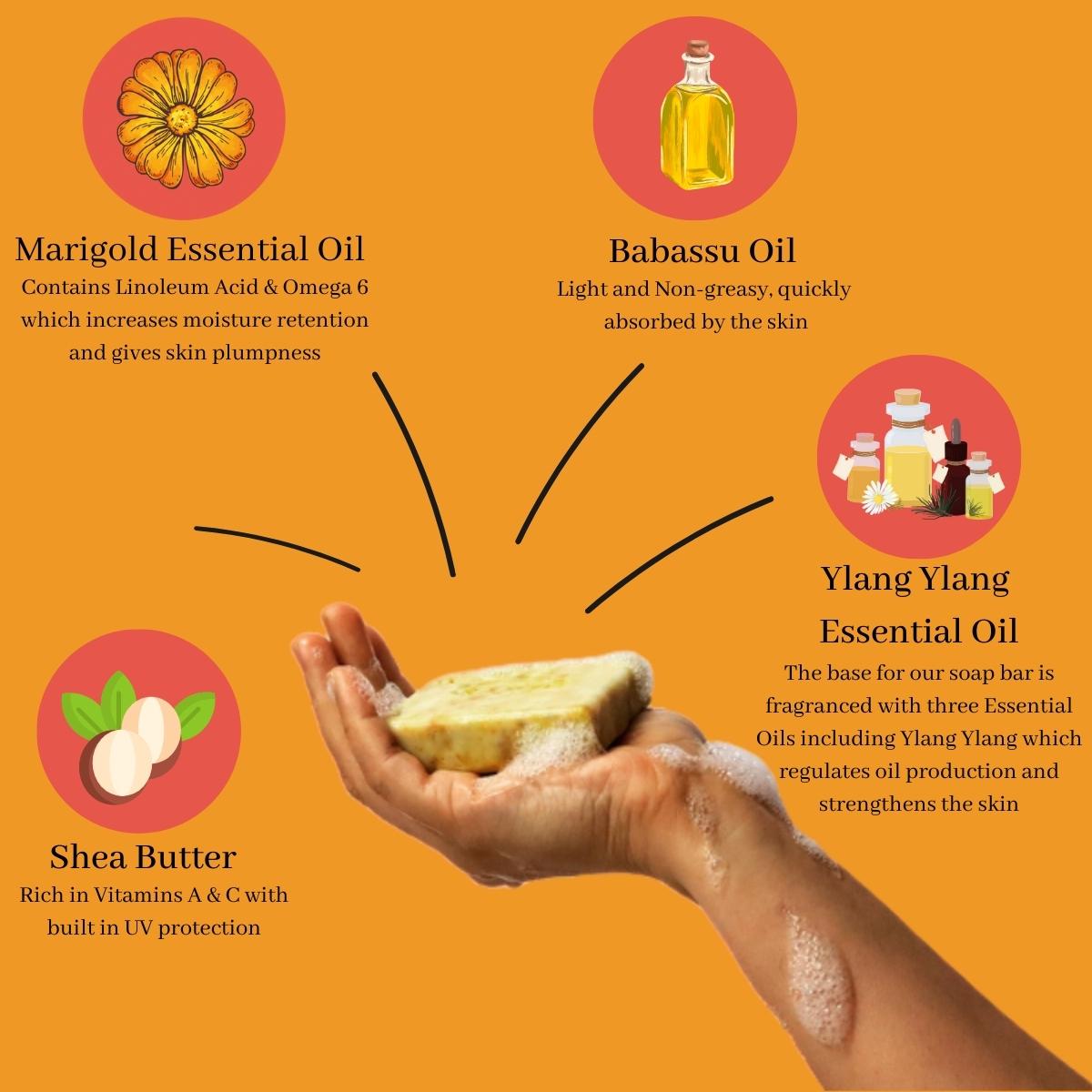 Marigold Essential Oil
Contains Linoleum Acid & Omega 6 which increases moisture retention and gives skin plumpness

Babassu Oil
Light and Non-greasy, quickly absorbed by the skin

Ylang Ylang Essential Oil
The base for our soap bar is fragranced with three Essential Oils including Ylang Ylang which regulates oil production and strengthens the skin

Shea Butter
Rich in Vitamins A & C with built in UV protection