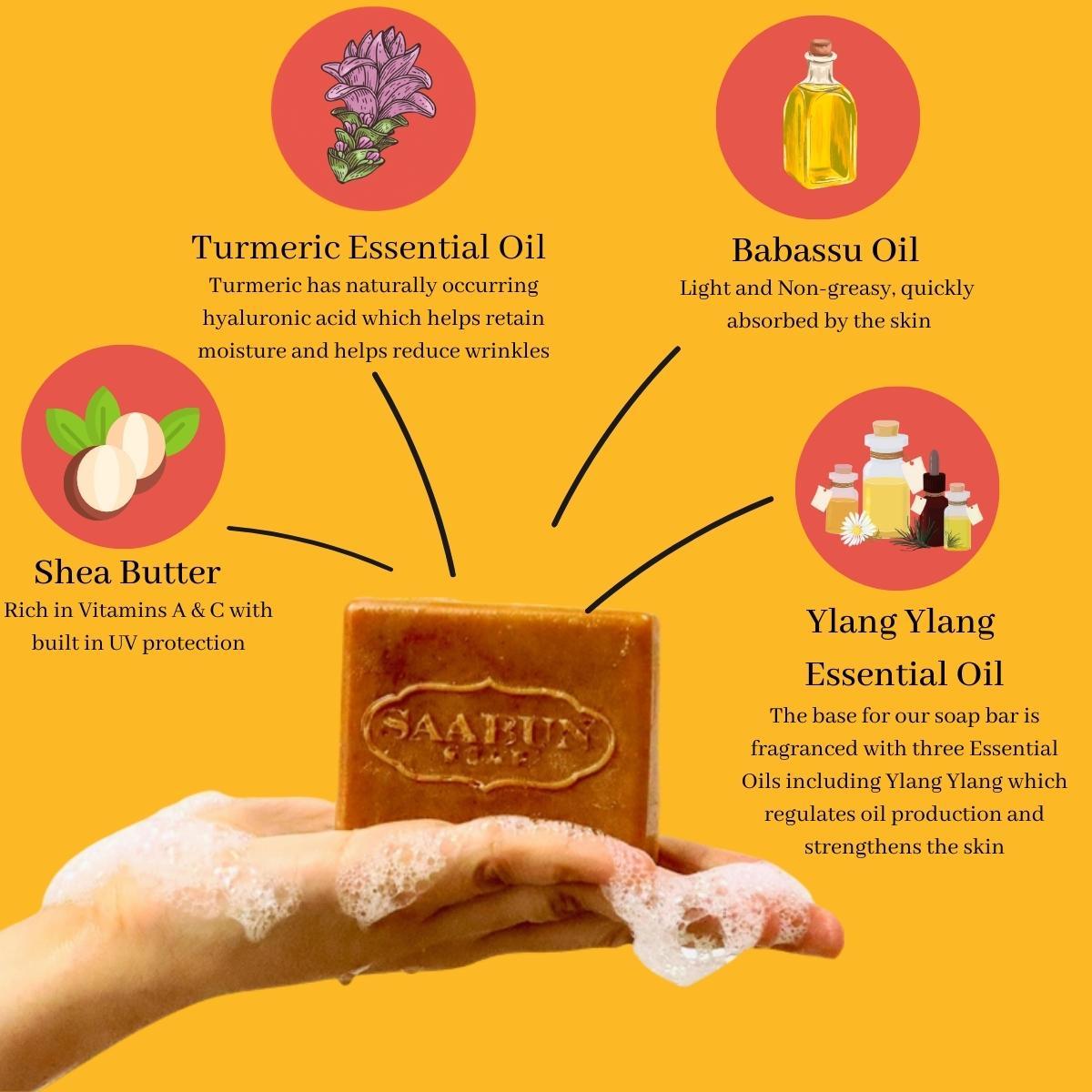 Turmeric Essential Oil
Turmeric has naturally occurring hyaluronic acid which helps retain moisture and helps reduce wrinkles

Babassu Oil
Light and Non-greasy, quickly absorbed by the skin

Shea Butter
Rich in Vitamins A & C with built in UV protection

Ylang Ylang Essential Oil
The base for our soap bar is fragranced with three Essential Oils including Ylang Ylang which regulates oil production and strengthens the skin

SAABUN
SOAP