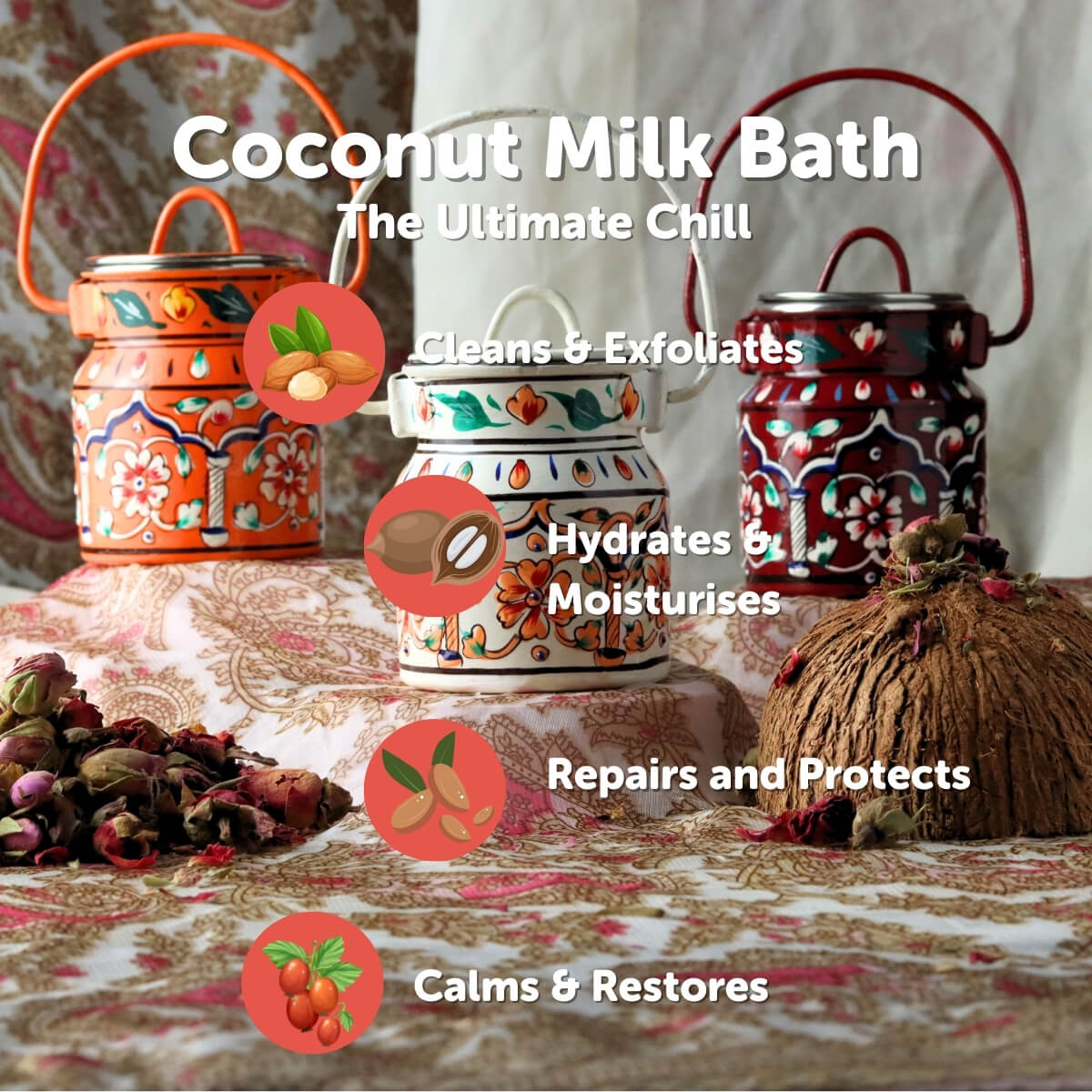 Coconut Milk Bath
The Ultimate Chill

Cleans & Exfoliates

Hydrates & Moisturises

Repairs and Protects

Calms & Restores